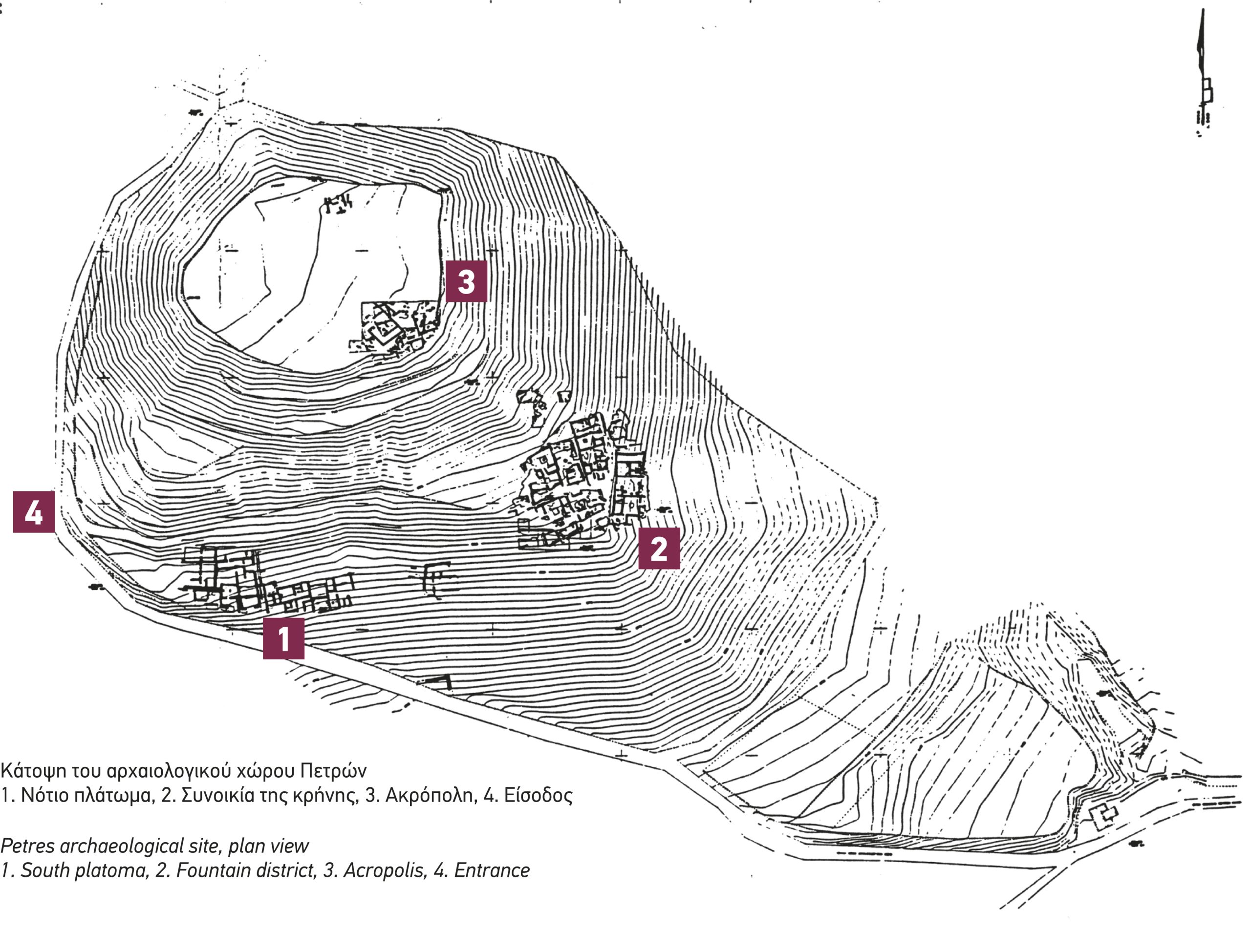 3

4

2

1

Κάτοψη του αρχαιολογικού χώρου Πετρών
1. Νότιο πλάτωμα, 2. Συνοικία της κρήνης, 3. Ακρόπολη, 4. Είσοδος

Petres archaeological site, plan view
1. South platoma, 2. Fountain district, 3. Acropolis, 4. Entrance